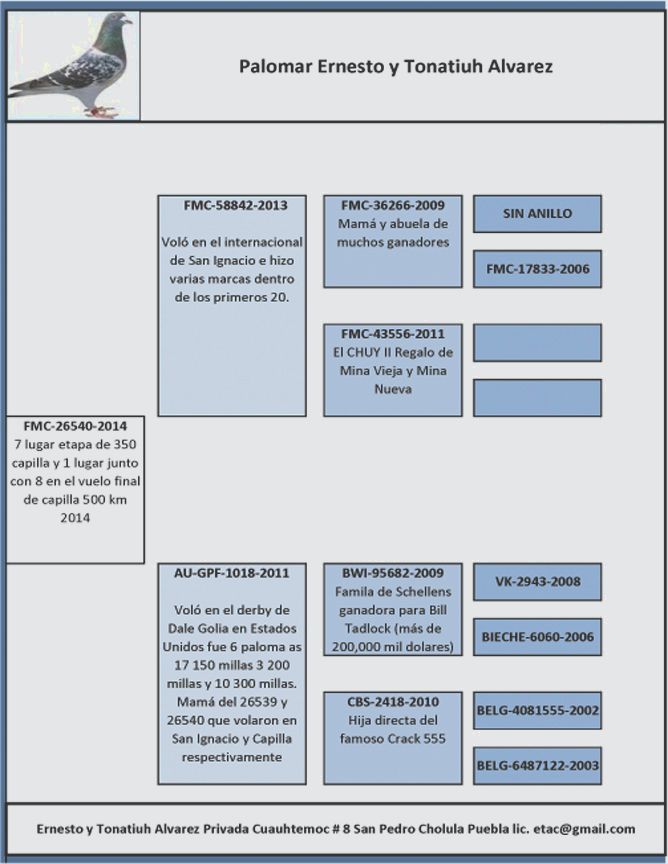 Palomar Ernesto y Tonatiuh Alvarez

FMC-26540-2014
7 lugar etapa de 350 capilla y 1 lugar junto con 8 en el vuelo final de capilla 500 km 2014

FMC-58842-2013
Voló en el internacional de San Ignacio e hizo varias marcas dentro de los primeros 20.

FMC-36266-2009
Mamá y abuela de muchos ganadores

SIN ANILLO

FMC-17833-2006

FMC-43556-2011
El CHUY II Regalo de Mina Vieja y Mina Nueva

AU-GPF-1018-2011
Voló en el derby de Dale Golia en Estados Unidos fue 6 paloma as 17 150 millas 3 200 millas y 10 300 millas. Mamá del 26539 y 26540 que volaron en San Ignacio y Capilla respectivamente

BWI-95682-2009
Famila de Schellens ganadora para Bill Tadlock (más de 200,000 mil dolares)

VK-2943-2008

BIECHE-6060-2006

CBS-2418-2010
Hija directa del famoso Crack 555

BELG-4081555-2002

BELG-6487122-2003

Ernesto y Tonatiuh Alvarez Privada Cuauhtemoc # 8 San Pedro Cholula Puebla lic. etac@gmail.com